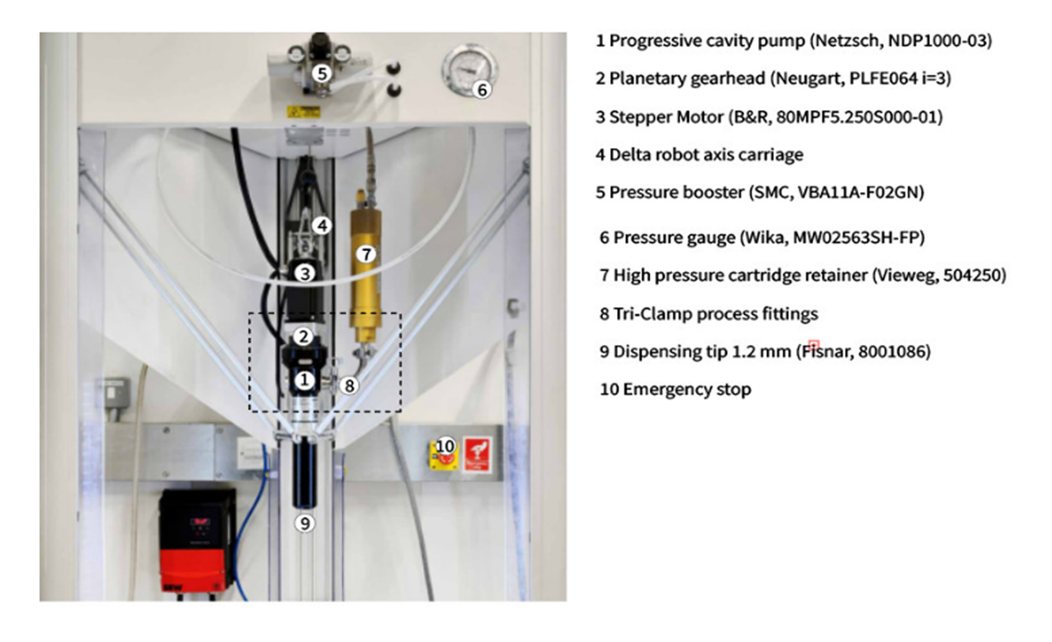 5
6
4
7
3
2
1
8
10
9

1 Progressive cavity pump (Netzsch, NDP1000-03)

2 Planetary gearhead (Neugart, PLFE064 i=3)

3 Stepper Motor (B&R, 80MPF5.250S000-01)

4 Delta robot axis carriage

5 Pressure booster (SMC, VBA11A-F02GN)

6 Pressure gauge (Wika, MW02563SH-FP)

7 High pressure cartridge retainer (Vieweg, 504250)

8 Tri-Clamp process fittings

9 Dispensing tip 1.2 mm (Fisnar, 8001086)

10 Emergency stop