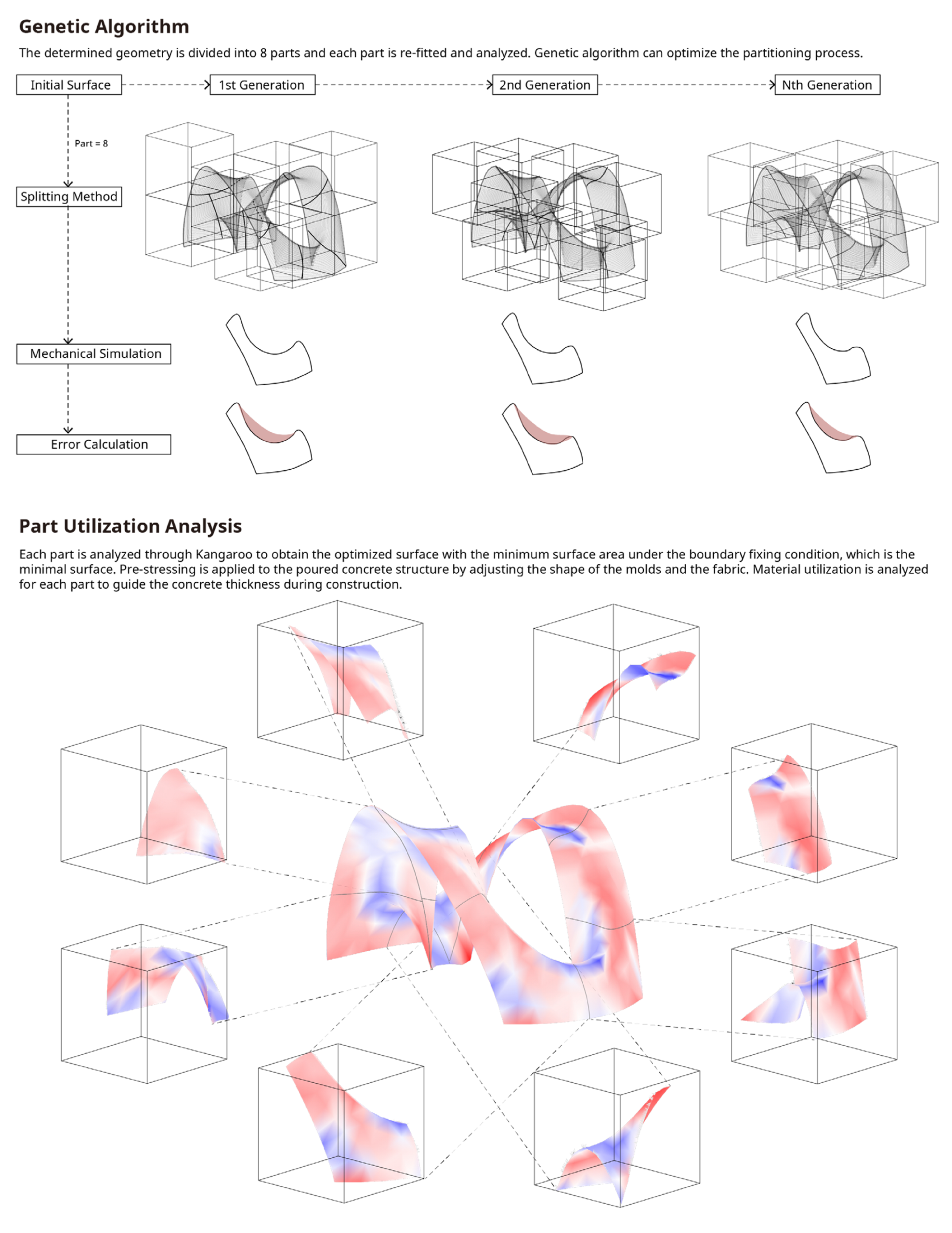 Genetic Algorithm

The determined geometry is divided into 8 parts and each part is re-fitted and analyzed. Genetic algorithm can optimize the partitioning process.

Initial Surface

1st Generation

2nd Generation

Nth Generation

Part = 8

Splitting Method

Mechanical Simulation

Error Calculation

Part Utilization Analysis

Each part is analyzed through Kangaroo to obtain the optimized surface with the minimum surface area under the boundary fixing condition, which is the minimal surface. Pre-stressing is applied to the poured concrete structure by adjusting the shape of the molds and the fabric. Material utilization is analyzed for each part to guide the concrete thickness during construction.