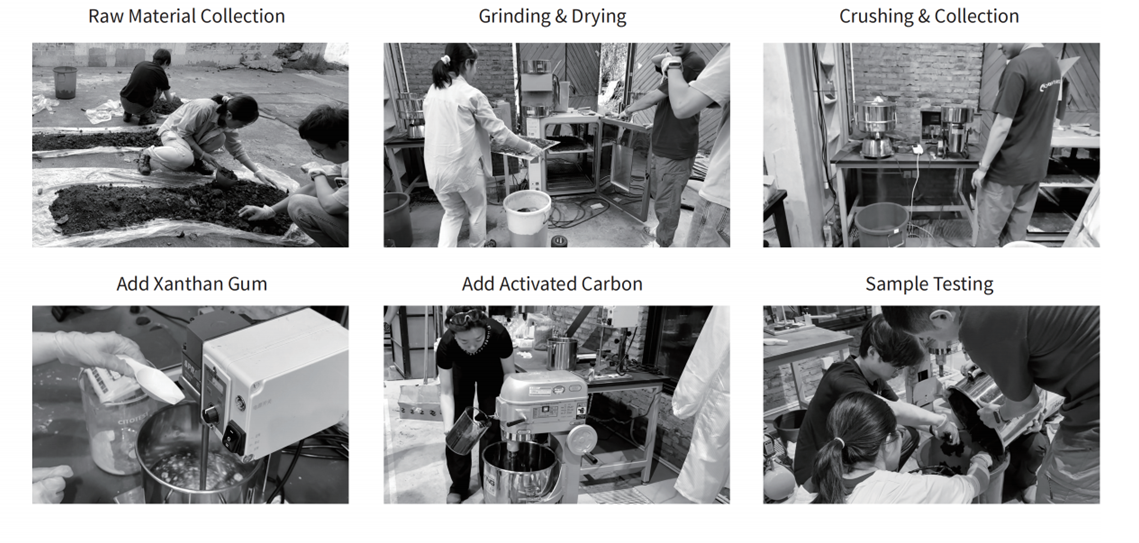 Raw Material Collection

Grinding & Drying

Crushing & Collection

Add Xanthan Gum

Add Activated Carbon

Sample Testing